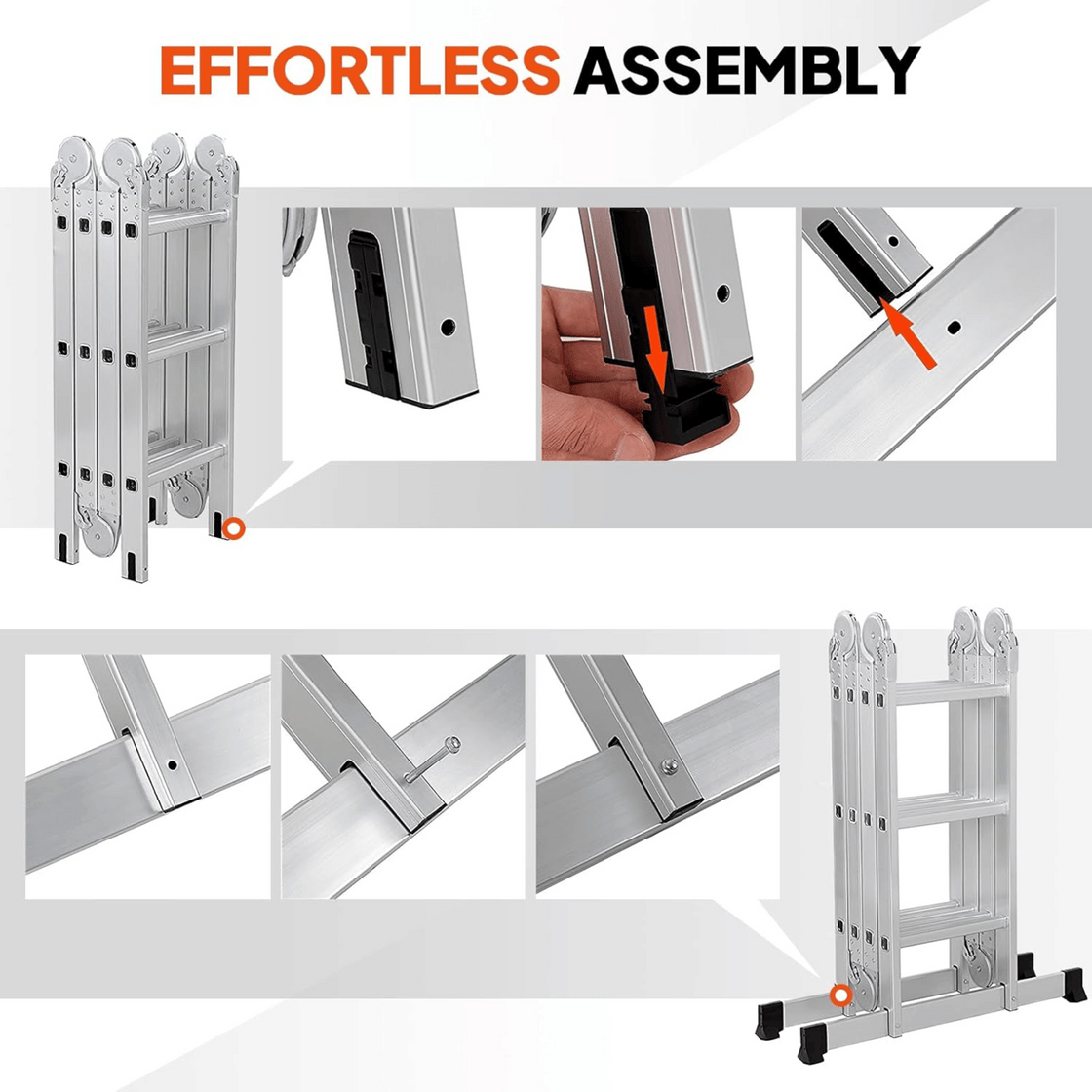 EFFORTLESS ASSEMBLY