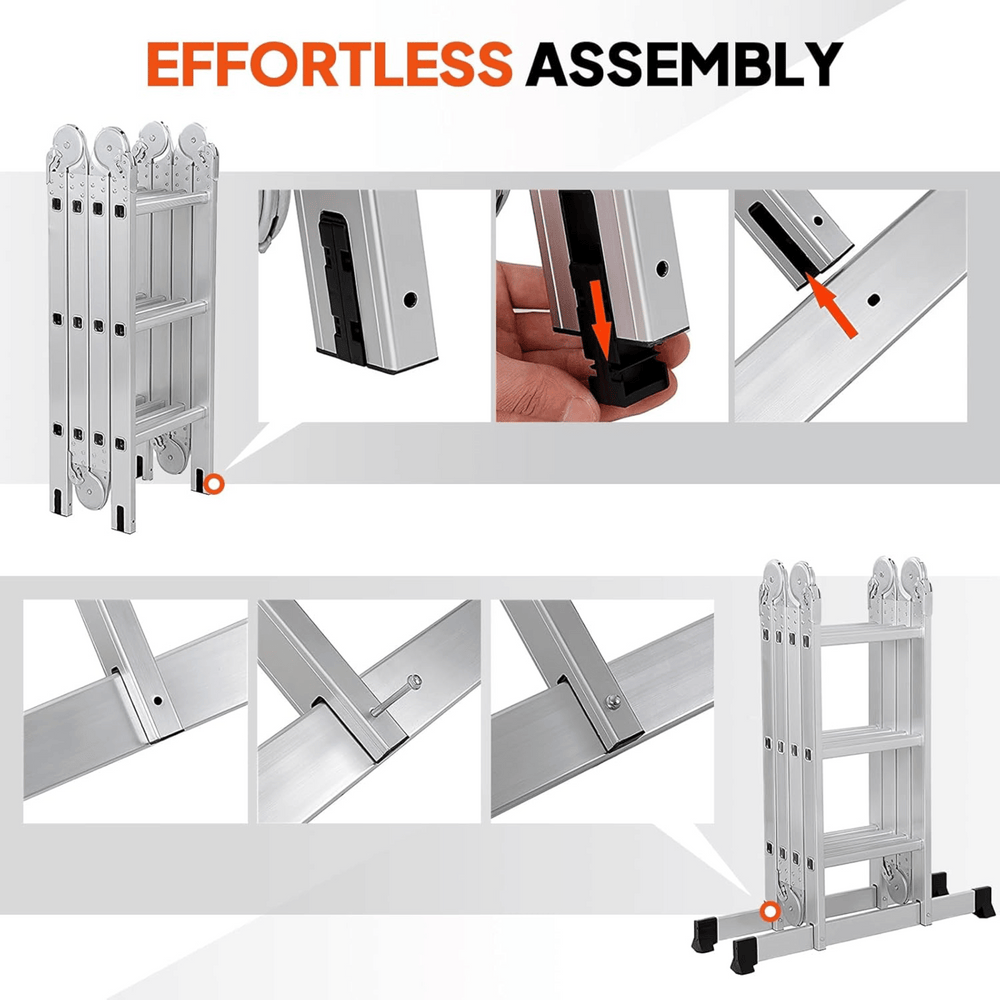 EFFORTLESS ASSEMBLY